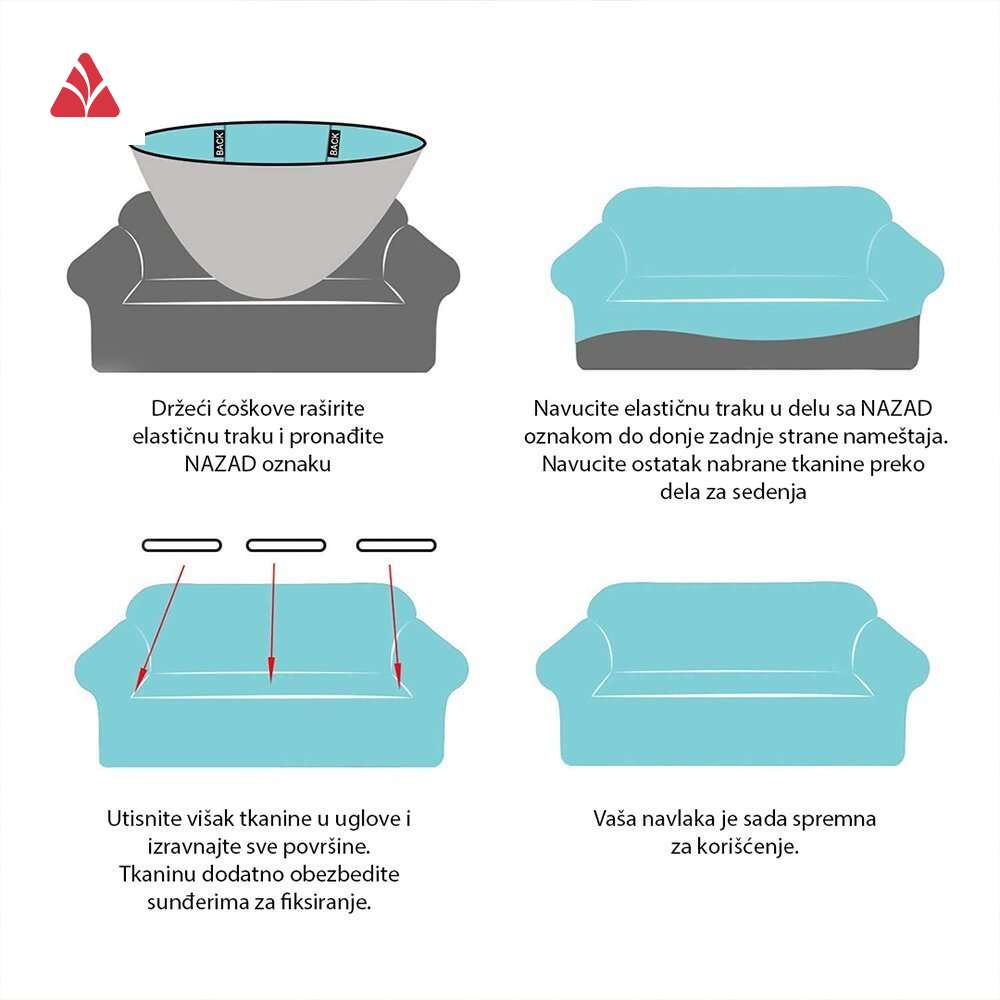 BACK
BACK

Držeći ćoškove raširite elastičnu traku i pronađite NAZAD oznaku

Navucite elastičnu traku u delu sa NAZAD oznakom do donje zadnje strane nameštaja. Navucite ostatak nabrane tkanine preko dela za sedenja

Utisnite višak tkanine u uglove i izravnajte sve površine. Tkaninu dodatno obezbedite sunđerima za fiksiranje.

Vaša navlaka je sada spremna za korišćenje.